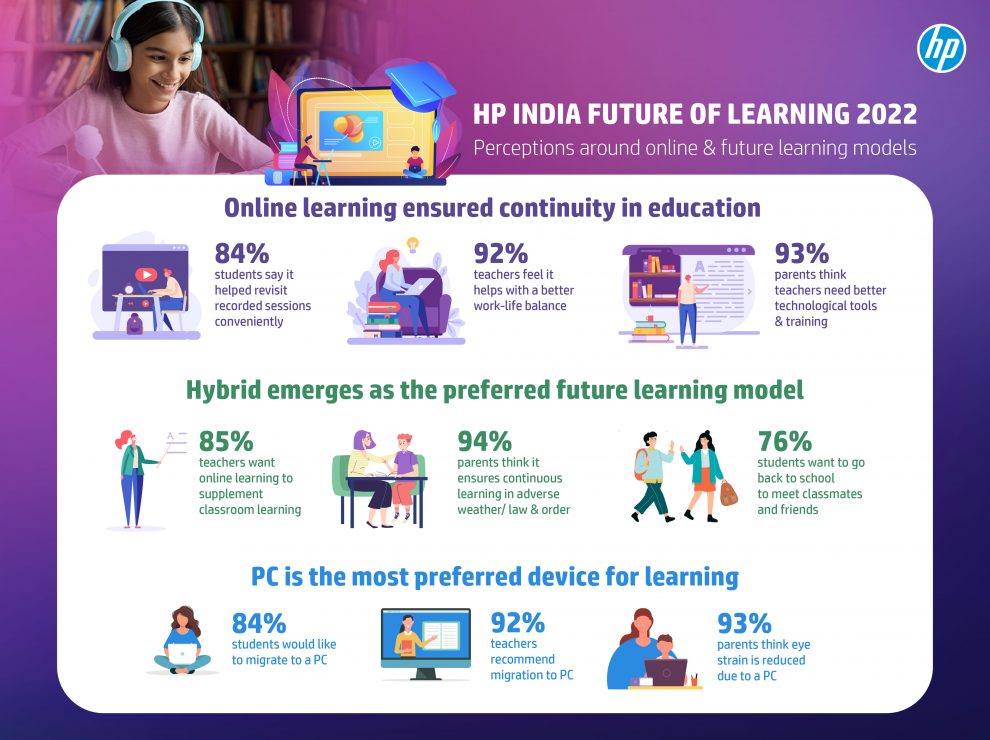 hp

HP INDIA FUTURE OF LEARNING 2022
Perceptions around online & future learning models

Online learning ensured continuity in education

84%
students say it helped revisit recorded sessions conveniently

92%
teachers feel it helps with a better work-life balance

93%
parents think teachers need better technological tools & training

Hybrid emerges as the preferred future learning model

85%
teachers want online learning to supplement classroom learning

94%
parents think it ensures continuous learning in adverse weather/ law & order

76%
students want to go back to school to meet classmates and friends

PC is the most preferred device for learning

84%
students would like to migrate to a PC

92%
teachers recommend migration to PC

93%
parents think eye strain is reduced due to a PC